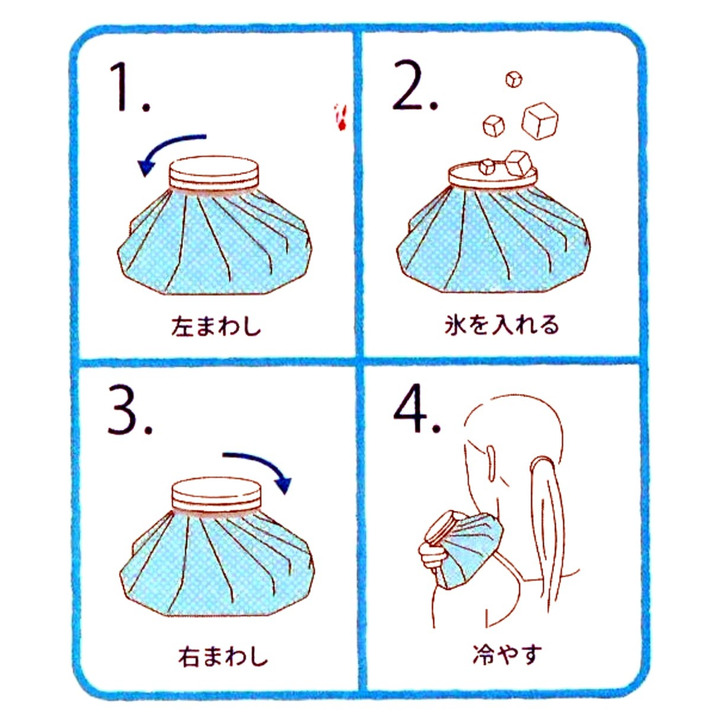 1.

左まわし

2.

氷を入れる

3.

右まわし

4.

冷やす